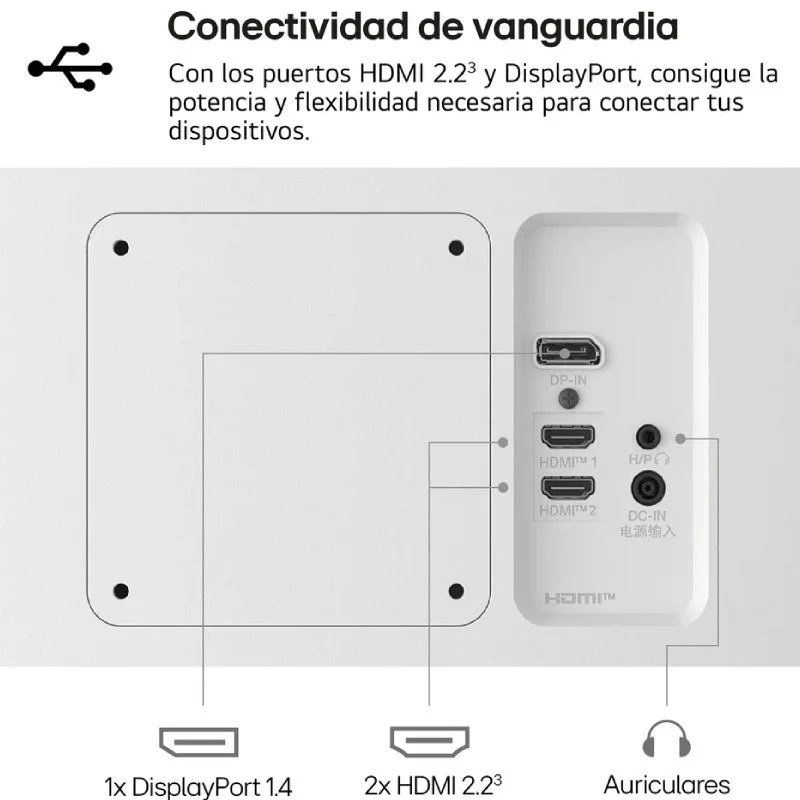 Conectividad de vanguardia

Con los puertos HDMI 2.2$^3$ y DisplayPort, consigue la potencia y flexibilidad necesaria para conectar tus dispositivos.

DP-IN

HDMI™ 1

HDMI™ 2

H/P

DC-IN
电源输入

HDMI™

1x DisplayPort 1.4

2x HDMI 2.2$^3$

Auriculares